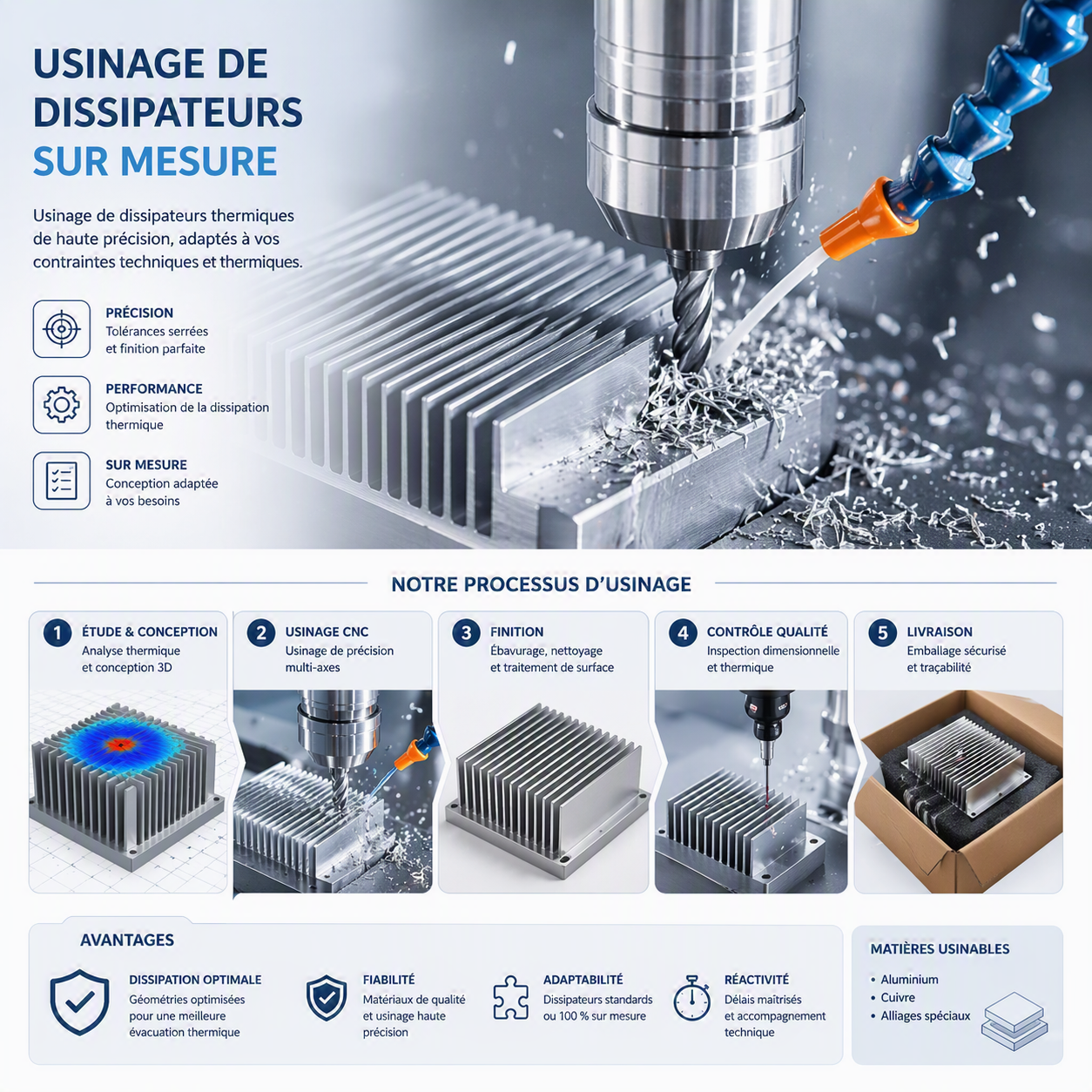 USINAGE DE DISSIPATEURS SUR MESURE

Usinage de dissipateurs thermiques de haute précision, adaptés à vos contraintes techniques et thermiques.

PRÉCISION
Tolérances serrées et finition parfaite

PERFORMANCE
Optimisation de la dissipation thermique

SUR MESURE
Conception adaptée à vos besoins

NOTRE PROCESSUS D'USINAGE

1 ÉTUDE & CONCEPTION
Analyse thermique et conception 3D

2 USINAGE CNC
Usinage de précision multi-axes

3 FINITION
Ébavurage, nettoyage et traitement de surface

4 CONTRÔLE QUALITÉ
Inspection dimensionnelle et thermique

5 LIVRAISON
Emballage sécurisé et traçabilité

AVANTAGES

DISSIPATION OPTIMALE
Géométries optimisées pour une meilleure évacuation thermique

FIABILITÉ
Matériaux de qualité et usinage haute précision

ADAPTABILITÉ
Dissipateurs standards ou 100 % sur mesure

RÉACTIVITÉ
Délais maîtrisés et accompagnement technique

MATIÈRES USINABLES
• Aluminium
• Cuivre
• Alliages spéciaux